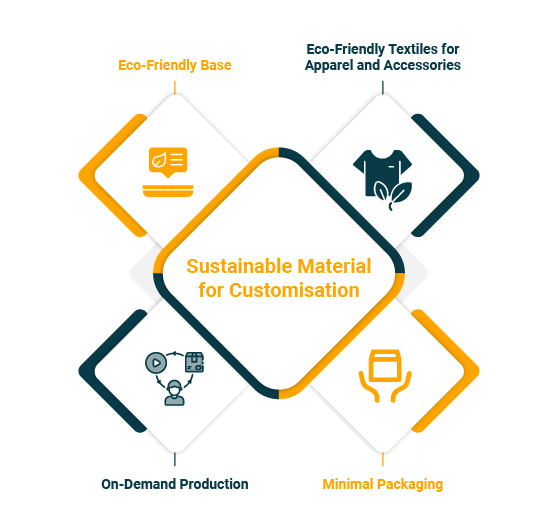 Eco-Friendly Base

Eco-Friendly Textiles for Apparel and Accessories

Sustainable Material for Customisation

On-Demand Production

Minimal Packaging